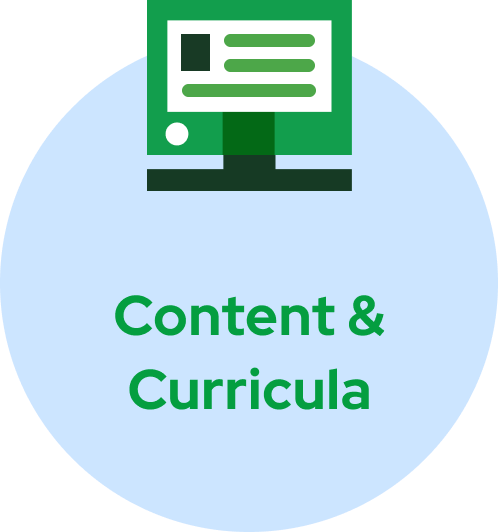 Content & Curricula